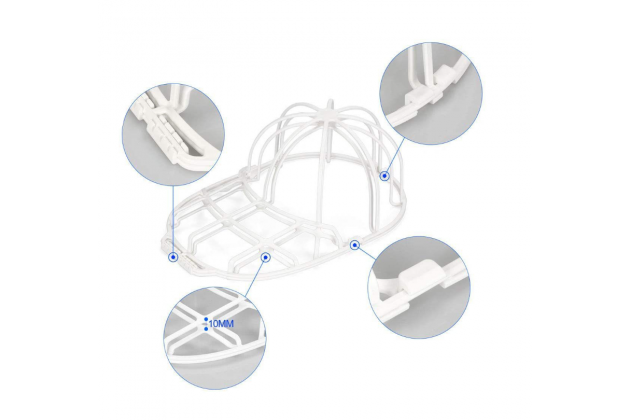 10MM